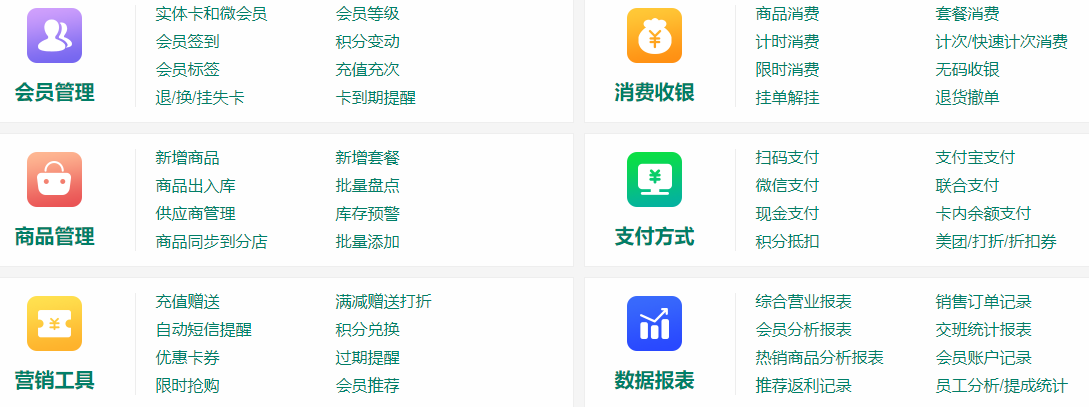 会员管理

实体卡和微会员
会员签到
会员标签
退/换/挂失卡

会员等级
积分变动
充值充次
卡到期提醒

消费收银

商品消费
计时消费
限时消费
挂单解挂

套餐消费
计次/快速计次消费
无码收银
退货撤单

商品管理

新增商品
商品出入库
供应商管理
商品同步到分店

新增套餐
批量盘点
库存预警
批量添加

支付方式

扫码支付
微信支付
现金支付
积分抵扣

支付宝支付
联合支付
卡内余额支付
美团/打折/折扣券

营销工具

充值赠送
自动短信提醒
优惠卡券
限时抢购

满减赠送打折
积分兑换
过期提醒
会员推荐

数据报表

综合营业报表
会员分析报表
热销商品分析报表
推荐返利记录

销售订单记录
交班统计报表
会员账户记录
员工分析/提成统计