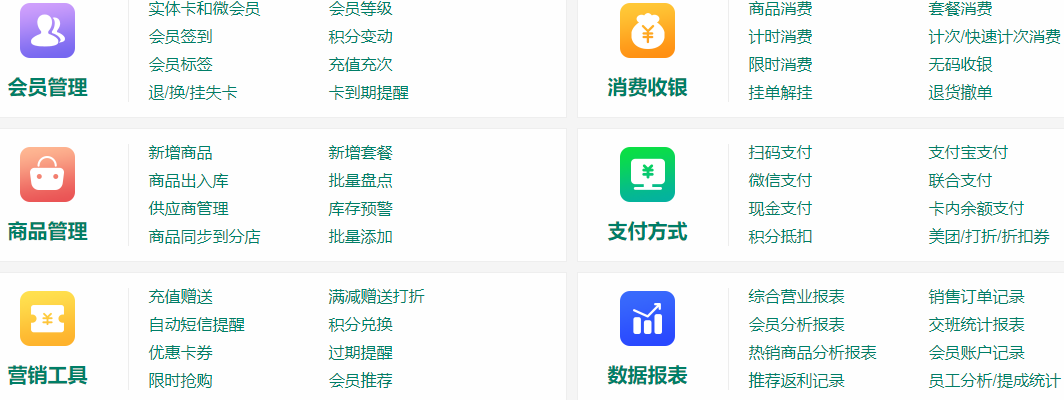 会员管理

实体卡和微会员
会员签到
会员标签
退/换/挂失卡

会员等级
积分变动
充值充次
卡到期提醒

消费收银

商品消费
计时消费
限时消费
挂单解挂

套餐消费
计次/快速计次消费
无码收银
退货撤单

商品管理

新增商品
商品出入库
供应商管理
商品同步到分店

新增套餐
批量盘点
库存预警
批量添加

支付方式

扫码支付
微信支付
现金支付
积分抵扣

支付宝支付
联合支付
卡内余额支付
美团/打折/折扣券

营销工具

充值赠送
自动短信提醒
优惠卡券
限时抢购

满减赠送打折
积分兑换
过期提醒
会员推荐

数据报表

综合营业报表
会员分析报表
热销商品分析报表
推荐返利记录

销售订单记录
交班统计报表
会员账户记录
员工分析/提成统计